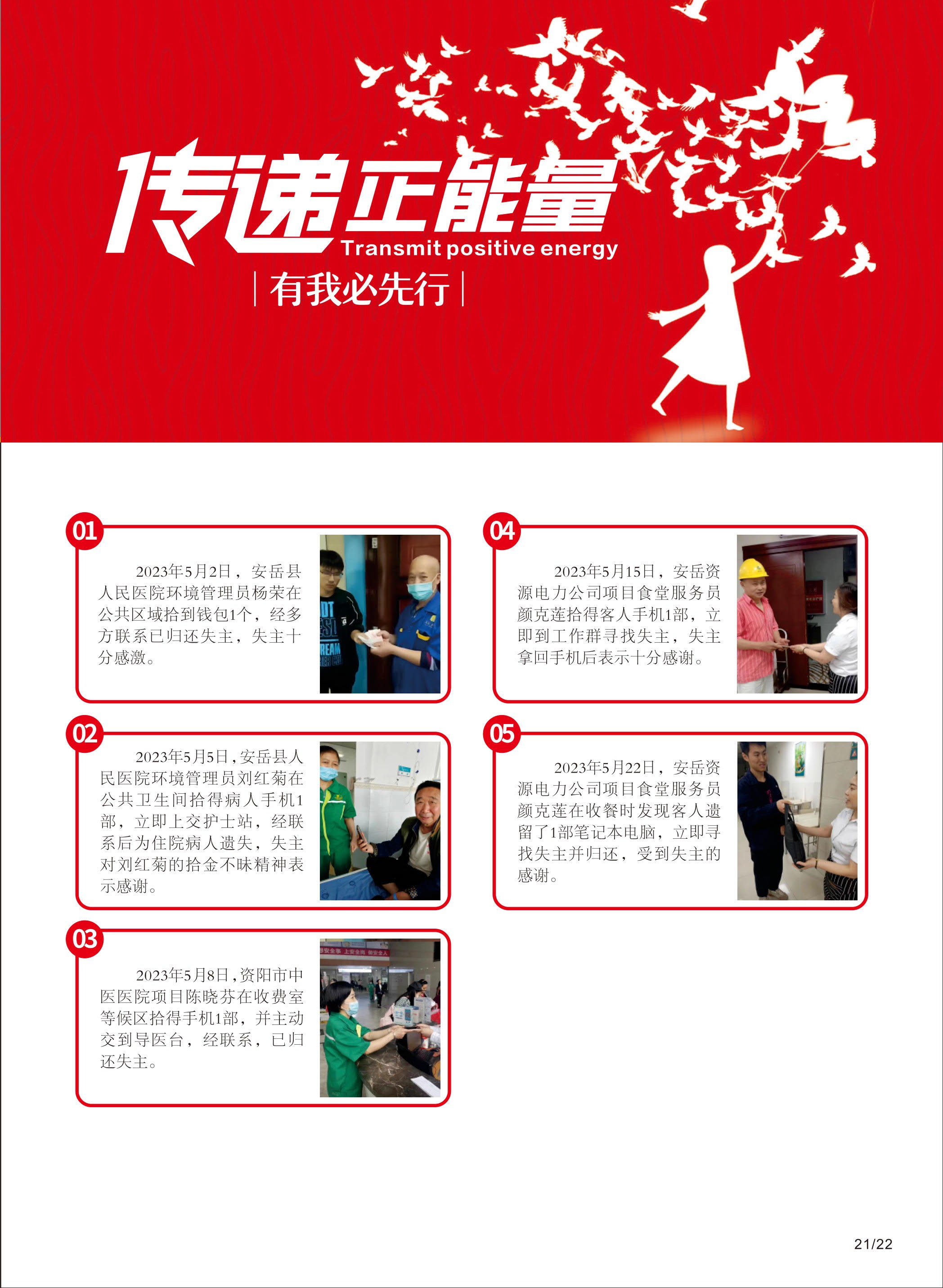 传递正能量
Transmit positive energy
| 有我必先行 |

01

2023年5月2日，安岳县人民医院环境管理员杨荣在公共区域拾到钱包1个，经多方联系已归还失主，失主十分感激。

02

2023年5月5日，安岳县人民医院环境管理员刘红菊在公共卫生间拾得病人手机1部，立即上交护士站，经联系后为住院病人遗失，失主对刘红菊的拾金不昧精神表示感谢。

03

2023年5月8日，资阳市中医医院项目陈晓芬在收费室等候区拾得手机1部，并主动交到导医台，经联系，已归还失主。

04

2023年5月15日，安岳资源电力公司项目食堂服务员颜克莲拾得客人手机1部，立即到工作群寻找失主，失主拿回手机后表示十分感谢。

05

2023年5月22日，安岳资源电力公司项目食堂服务员颜克莲在收餐时发现客人遗留了1部笔记本电脑，立即寻找失主并归还，受到失主的感谢。

21/22