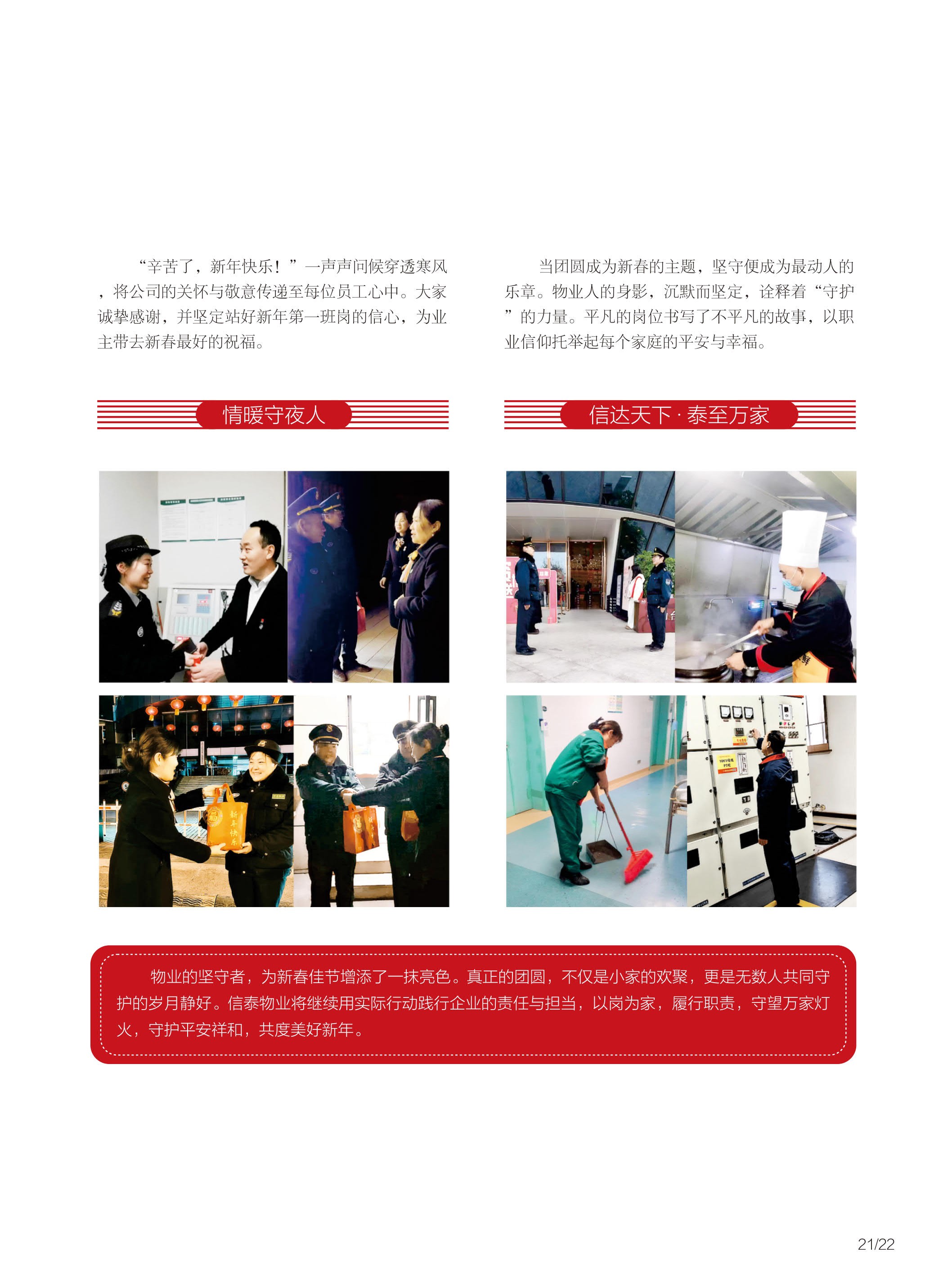 “辛苦了，新年快乐！”一声声问候穿透寒风，将公司的关怀与敬意传递至每位员工心中。大家诚挚感谢，并坚定站好新年第一班岗的信心，为业主带去新春最好的祝福。

情暖守夜人

新年快乐

当团圆成为新春的主题，坚守便成为最动人的乐章。物业人的身影，沉默而坚定，诠释着“守护”的力量。平凡的岗位书写了不平凡的故事，以职业信仰托举起每个家庭的平安与幸福。

信达天下·泰至万家

物业的坚守者，为新春佳节增添了一抹亮色。真正的团圆，不仅是小家的欢聚，更是无数人共同守护的岁月静好。信泰物业将继续用实际行动践行企业的责任与担当，以岗为家，履行职责，守望万家灯火，守护平安祥和，共度美好新年。

21/22